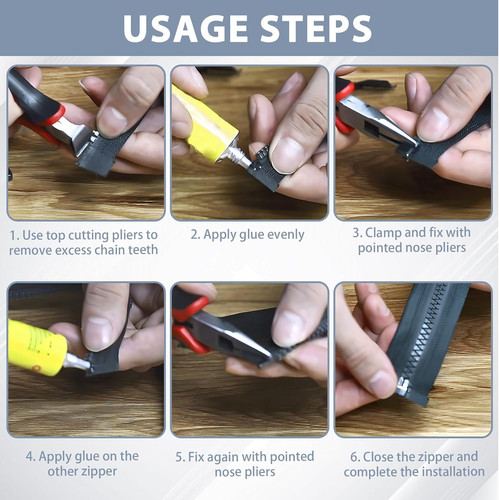 USAGE STEPS

1. Use top cutting pliers to remove excess chain teeth

2. Apply glue evenly

3. Clamp and fix with pointed nose pliers

4. Apply glue on the other zipper

5. Fix again with pointed nose pliers

6. Close the zipper and complete the installation